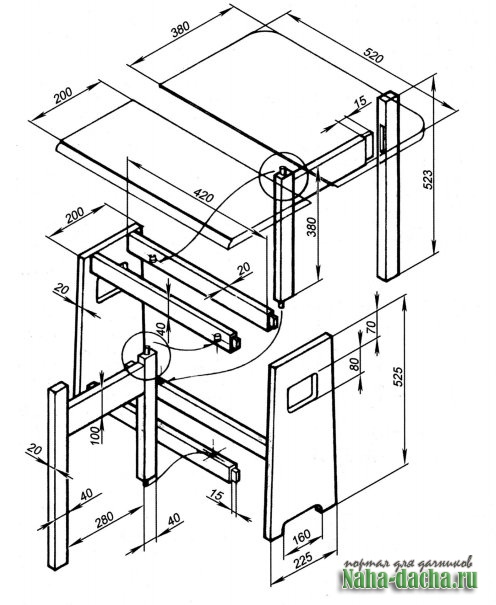 380
520
200
15
523
420
380
200
20
20
40
70
80
525
100
20
40
280
40
15
160
225
портал для дачников
Naha-dacha.ru